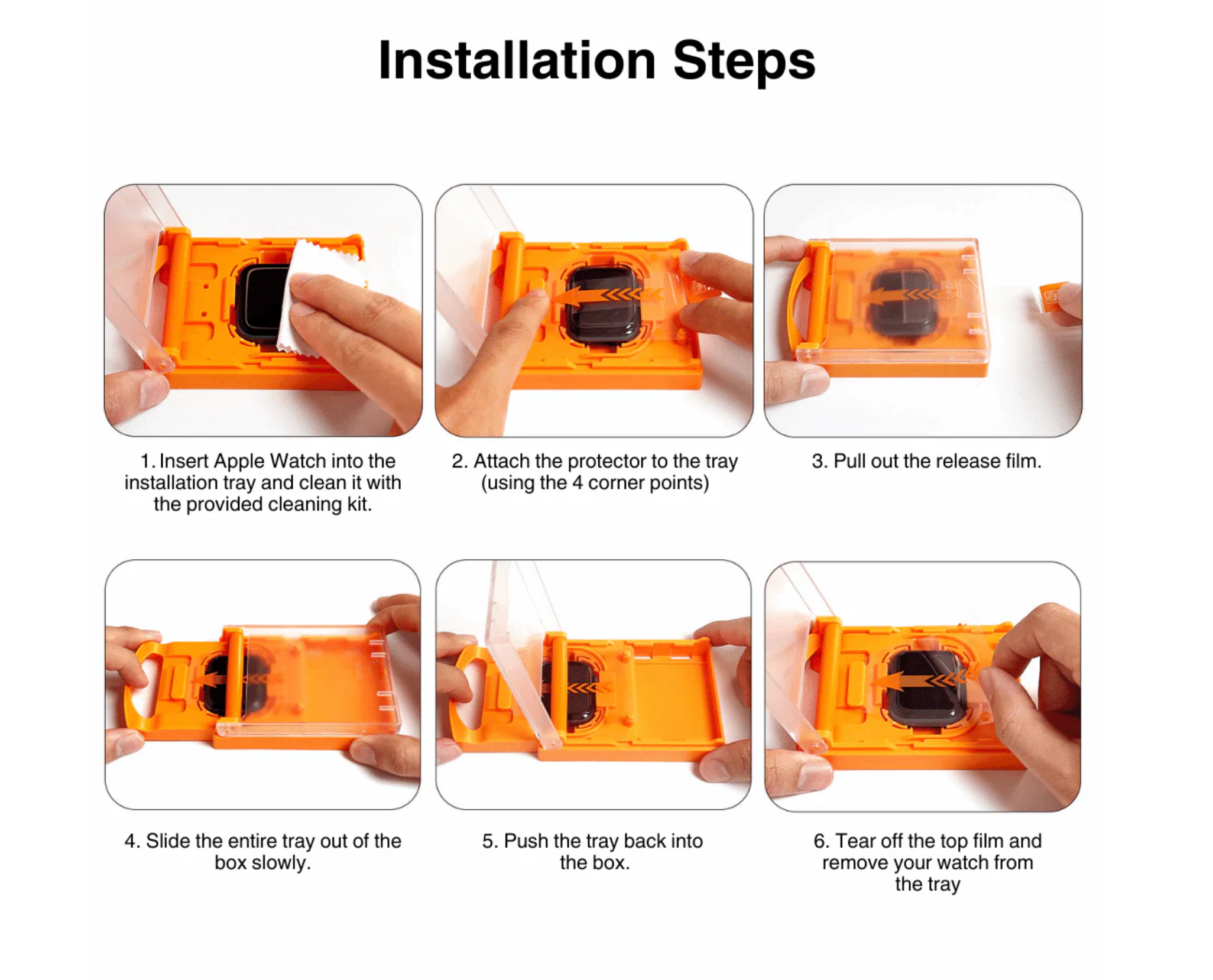 Installation Steps

1. Insert Apple Watch into the installation tray and clean it with the provided cleaning kit.

2. Attach the protector to the tray (using the 4 corner points)

3. Pull out the release film.

4. Slide the entire tray out of the box slowly.

5. Push the tray back into the box.

6. Tear off the top film and remove your watch from the tray